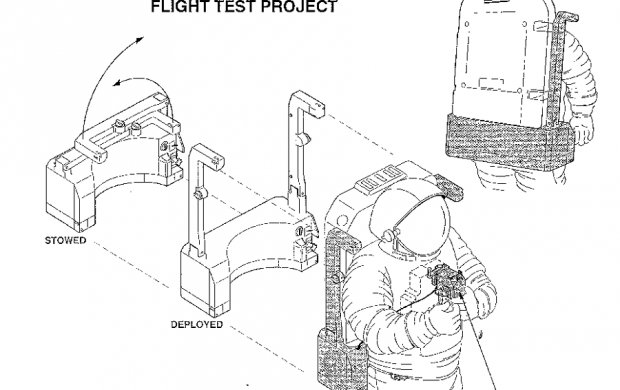 FLIGHT TEST PROJECT

STOWED

DEPLOYED