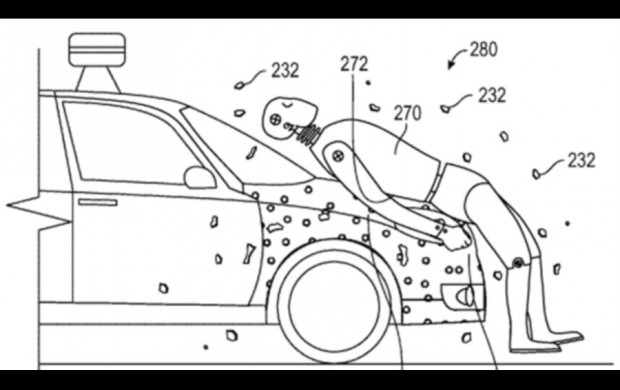 232
272
280
232
270
232