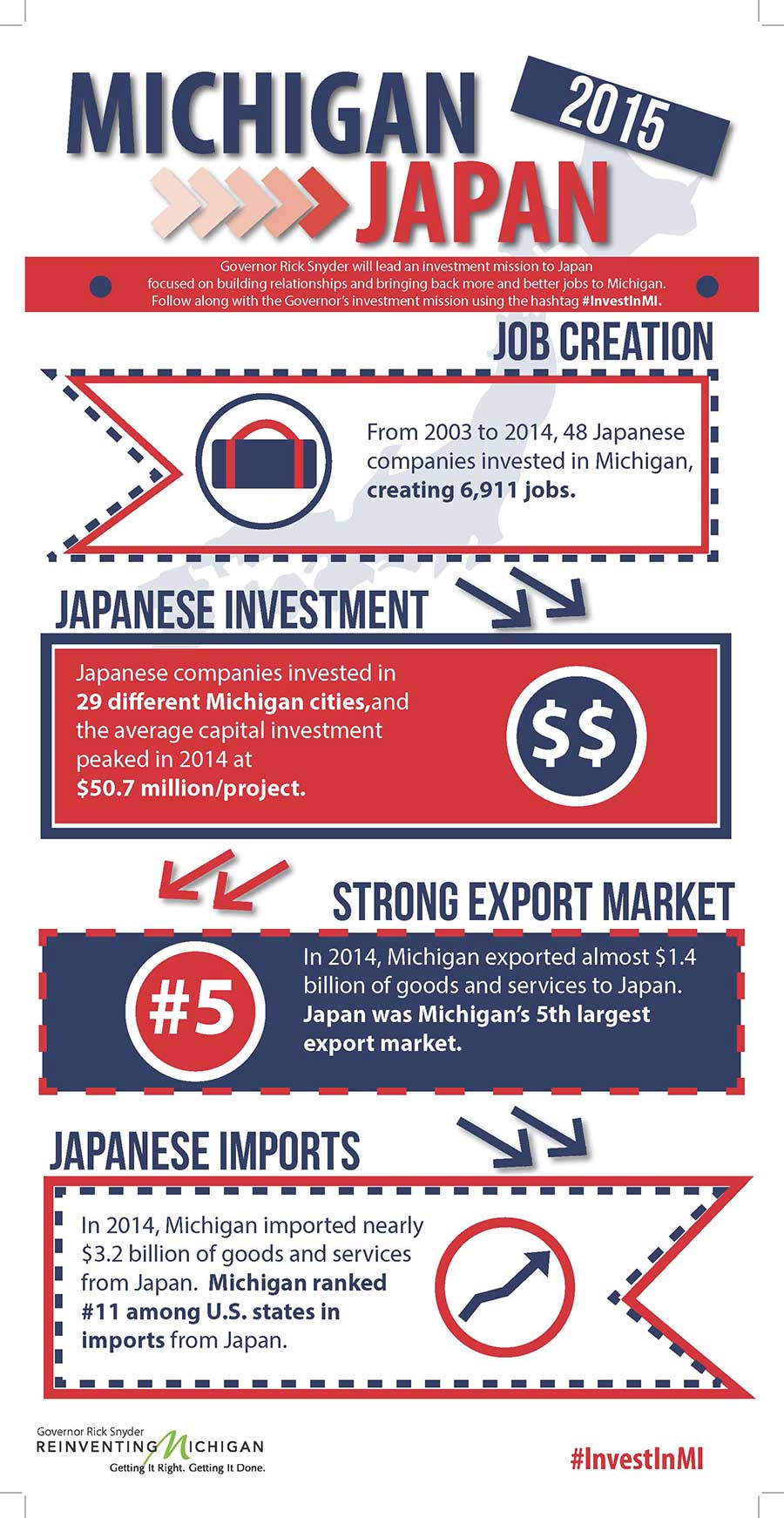 MICHIGAN

2015

JAPAN

Governor Rick Snyder will lead an investment mission to Japan focused on building relationships and bringing back more and better jobs to Michigan. Follow along with the Governor's investment mission using the hashtag #InvestInMI.

JOB CREATION

From 2003 to 2014, 48 Japanese companies invested in Michigan, creating 6,911 jobs.

JAPANESE INVESTMENT

Japanese companies invested in 29 different Michigan cities,and the average capital investment peaked in 2014 at $50.7 million/project.

$$

STRONG EXPORT MARKET

#5

In 2014, Michigan exported almost $1.4 billion of goods and services to Japan. Japan was Michigan's 5th largest export market.

JAPANESE IMPORTS

In 2014, Michigan imported nearly $3.2 billion of goods and services from Japan. Michigan ranked #11 among U.S. states in imports from Japan.

Governor Rick Snyder
REINVENTING MICHIGAN
Getting It Right. Getting It Done.

#InvestInMI